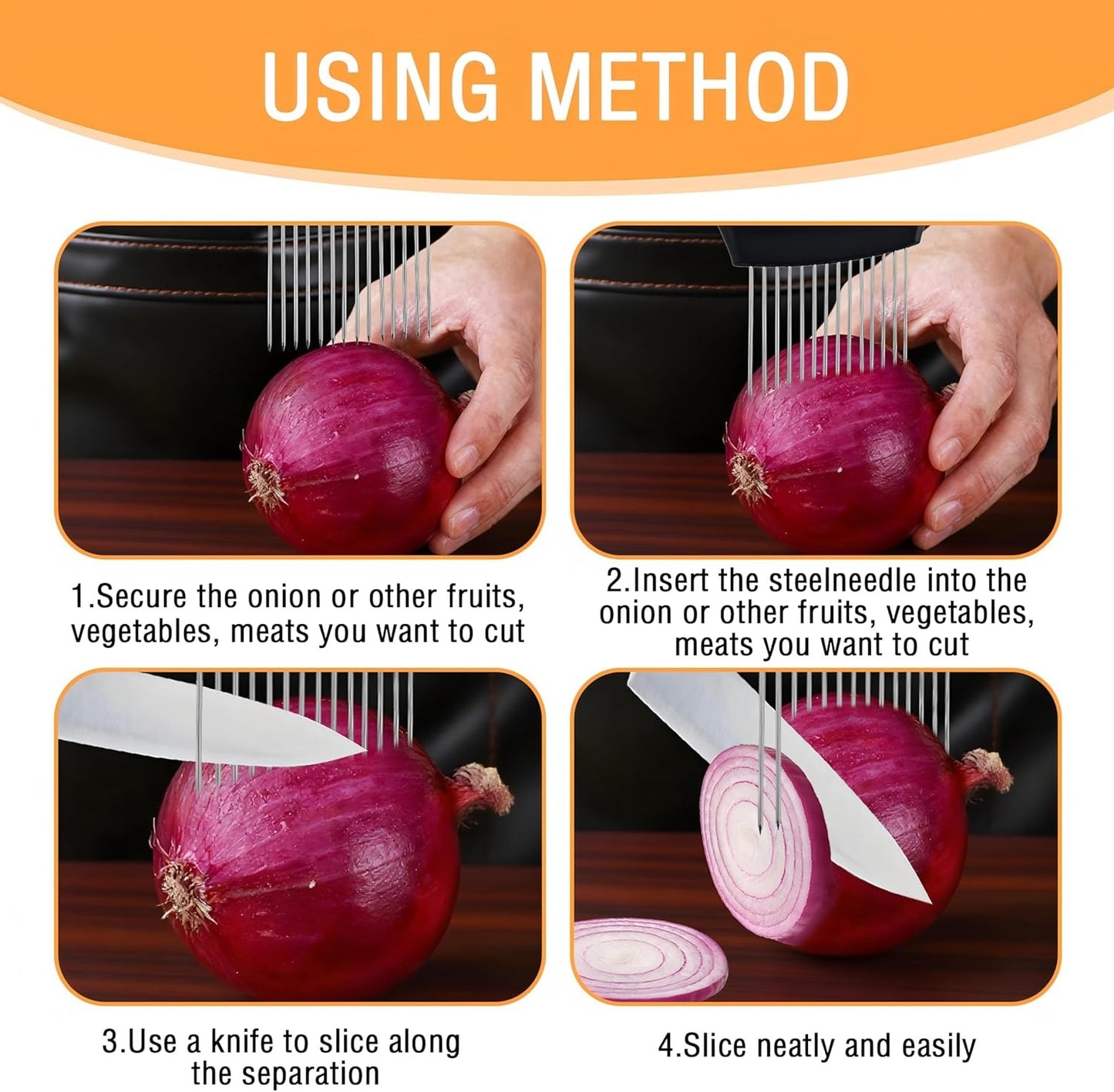 USING METHOD

1.Secure the onion or other fruits, vegetables, meats you want to cut

2.Insert the steelneedle into the onion or other fruits, vegetables, meats you want to cut

3.Use a knife to slice along the separation

4.Slice neatly and easily