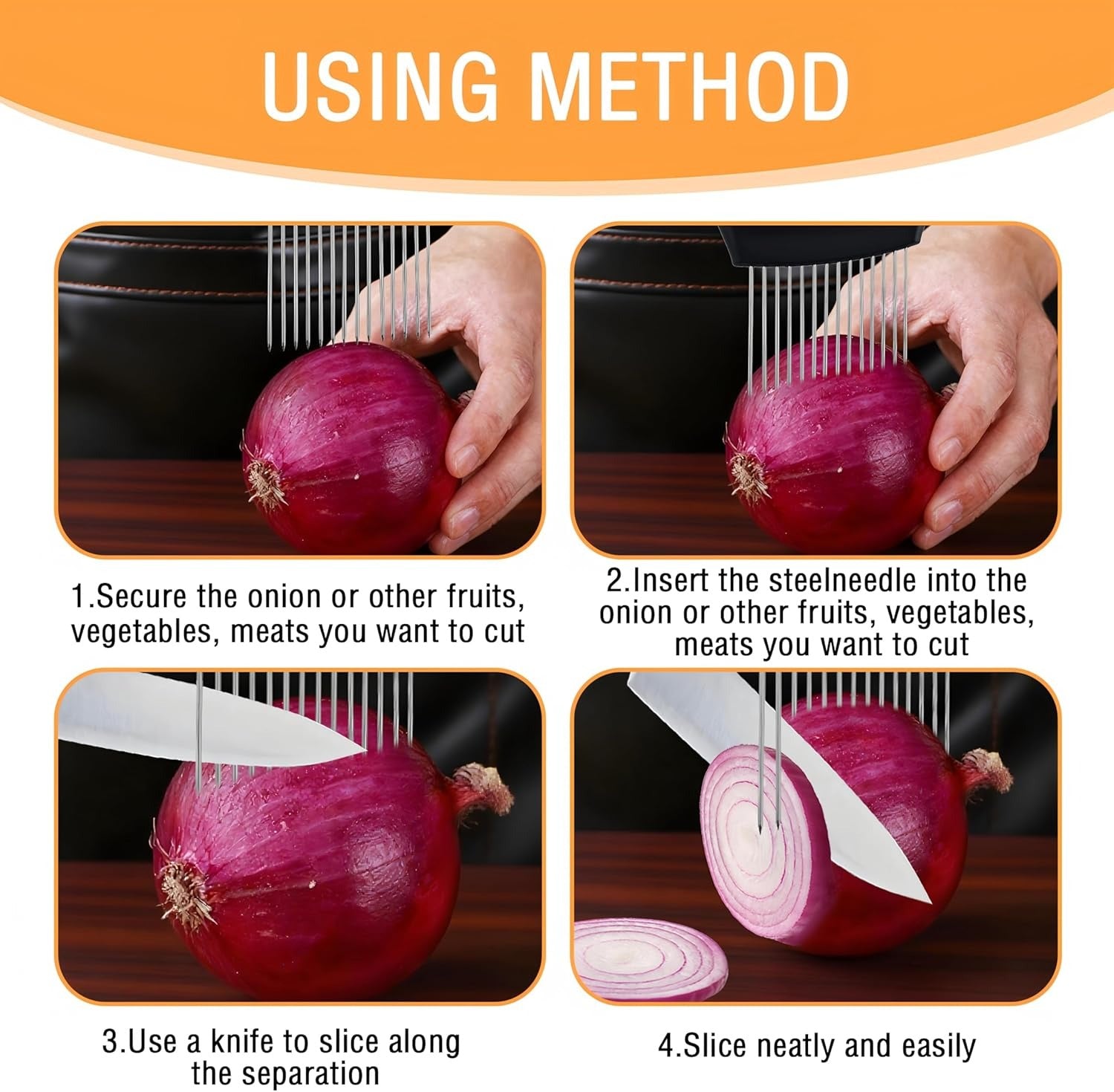 USING METHOD

1.Secure the onion or other fruits, vegetables, meats you want to cut

2.Insert the steelneedle into the onion or other fruits, vegetables, meats you want to cut

3.Use a knife to slice along the separation

4.Slice neatly and easily