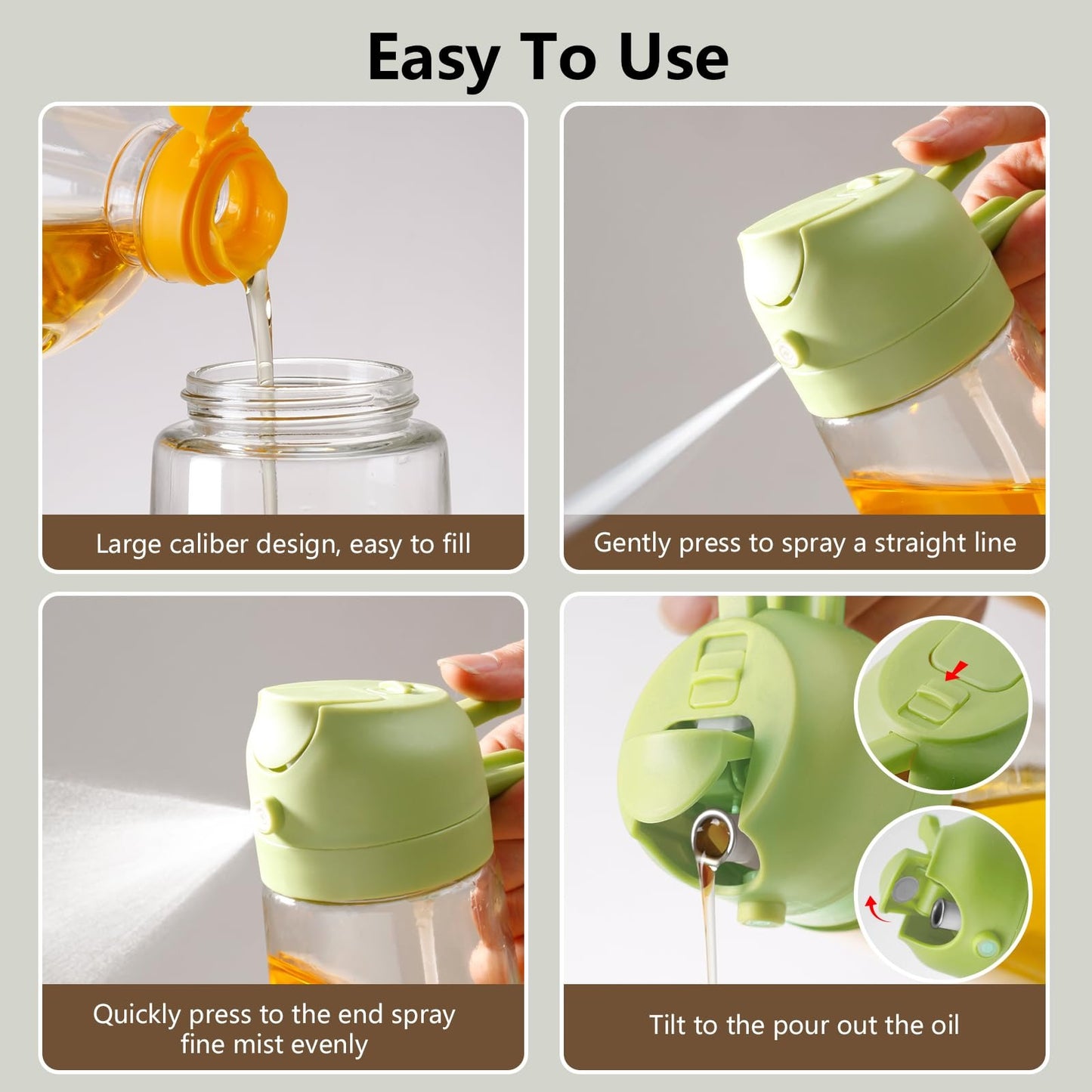 Easy To Use

Large caliber design, easy to fill

Gently press to spray a straight line

Quickly press to the end spray fine mist evenly

Tilt to the pour out the oil